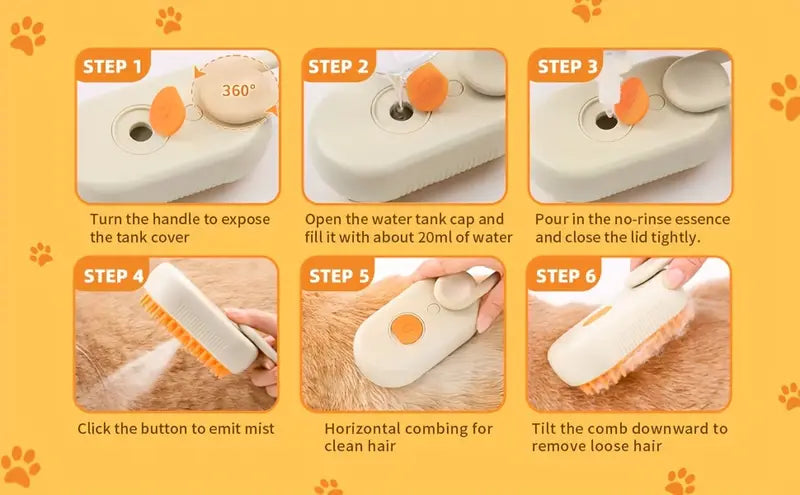 STEP 1
360°
Turn the handle to expose the tank cover

STEP 2
Open the water tank cap and fill it with about 20ml of water

STEP 3
Pour in the no-rinse essence and close the lid tightly.

STEP 4
Click the button to emit mist

STEP 5
Horizontal combing for clean hair

STEP 6
Tilt the comb downward to remove loose hair